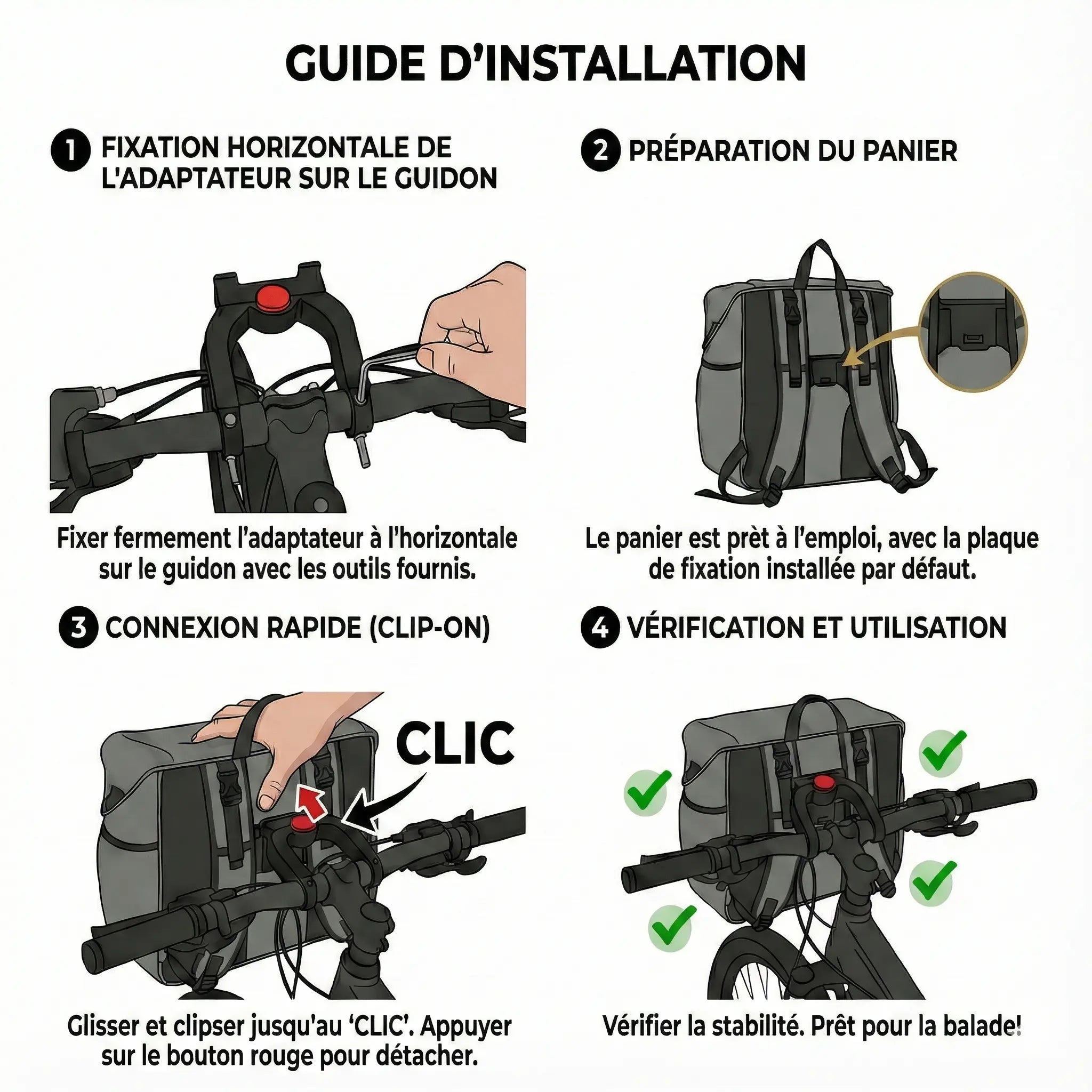 GUIDE D'INSTALLATION

1 FIXATION HORIZONTALE DE L'ADAPTATEUR SUR LE GUIDON

Fixer fermement l'adaptateur à l'horizontale sur le guidon avec les outils fournis.

2 PRÉPARATION DU PANIER

Le panier est prèt à l'emploi, avec la plaque de fixation installée par défaut.

3 CONNEXION RAPIDE (CLIP-ON)

CLIC

Glisser et clipser jusqu'au 'CLIC'. Appuyer sur le bouton rouge pour détacher.

4 VÉRIFICATION ET UTILISATION

Vérifier la stabilité. Prêt pour la balade!